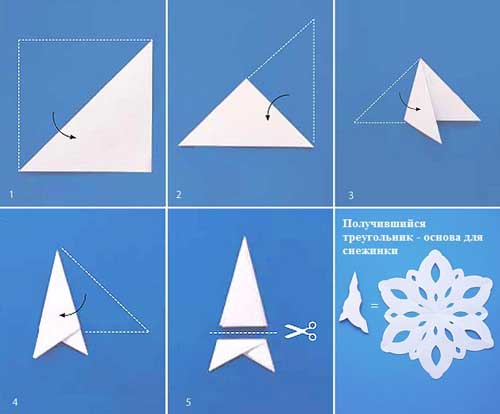 1

2

3

4

5

Получившийся треугольник - основа для снежинки

=