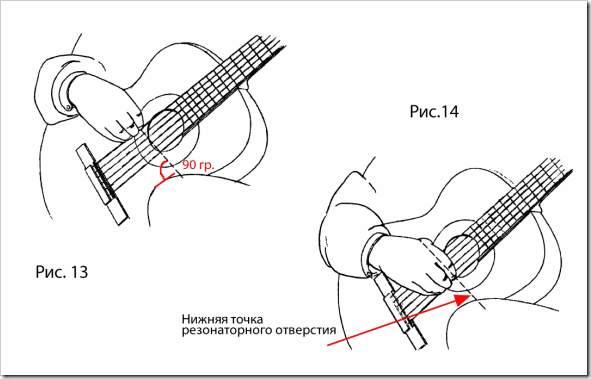 Рис.14

90 гр.

Рис. 13

Нижняя точка резонаторного отверстия